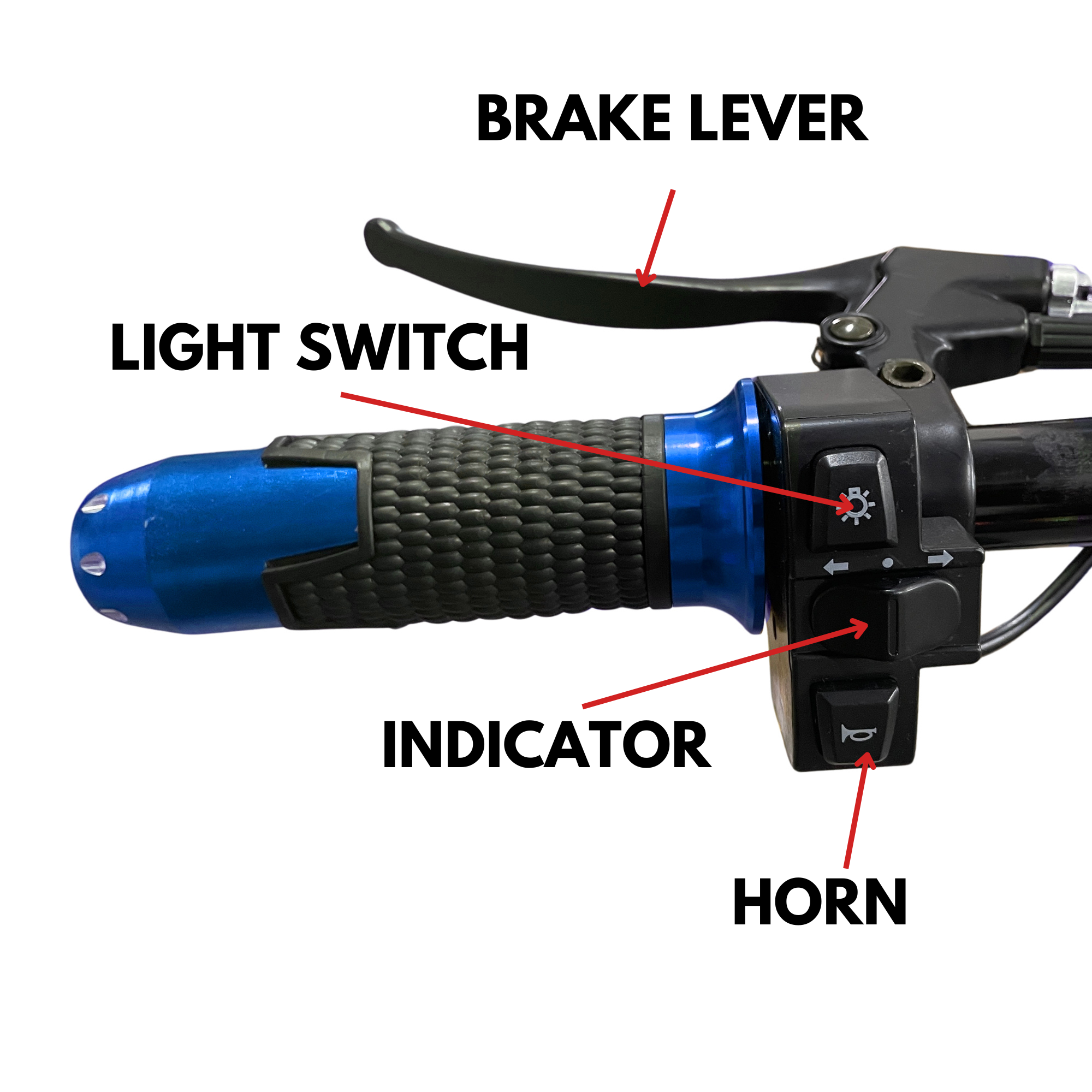 BRAKE LEVER

LIGHT SWITCH

INDICATOR

HORN