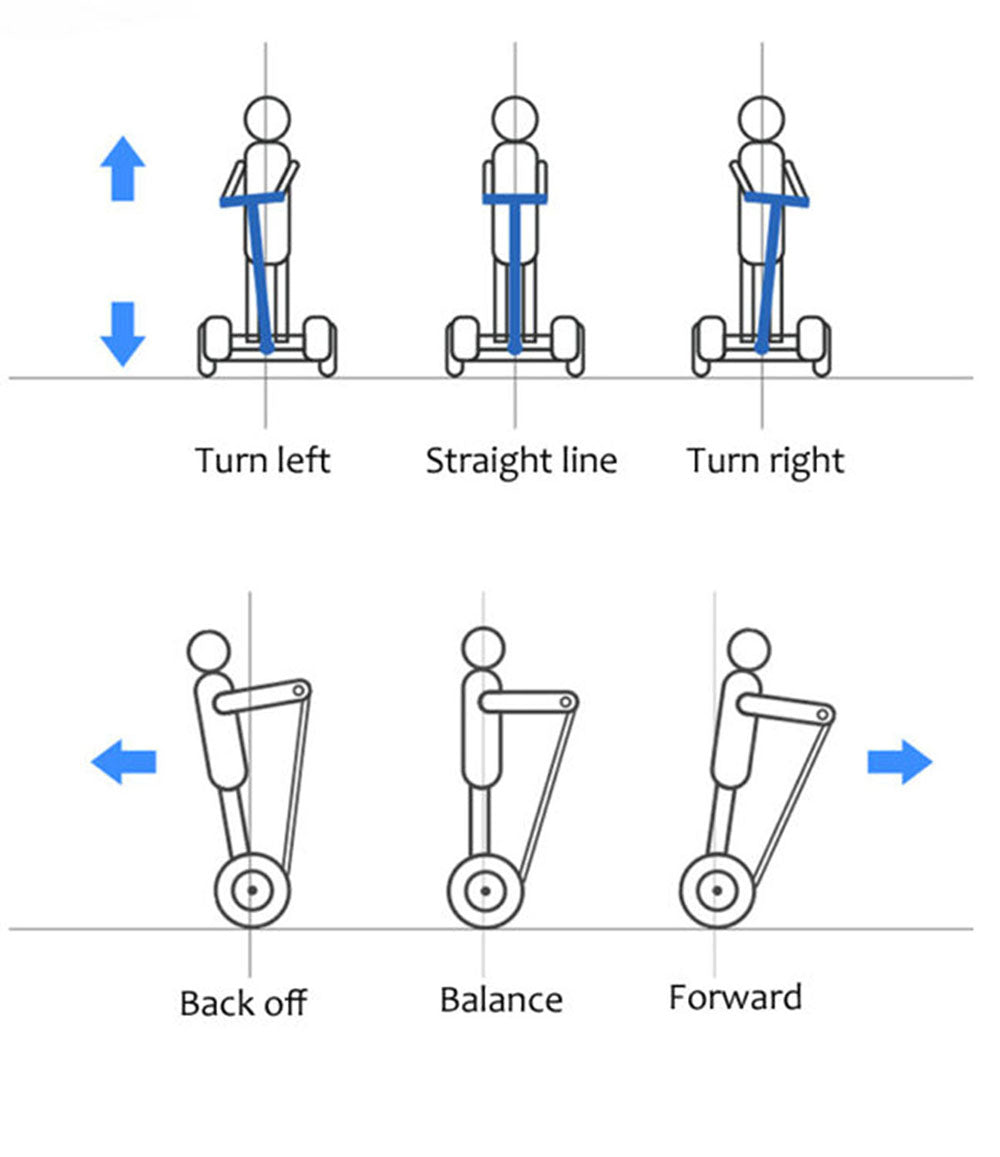 Turn left
Straight line
Turn right

Back off
Balance
Forward